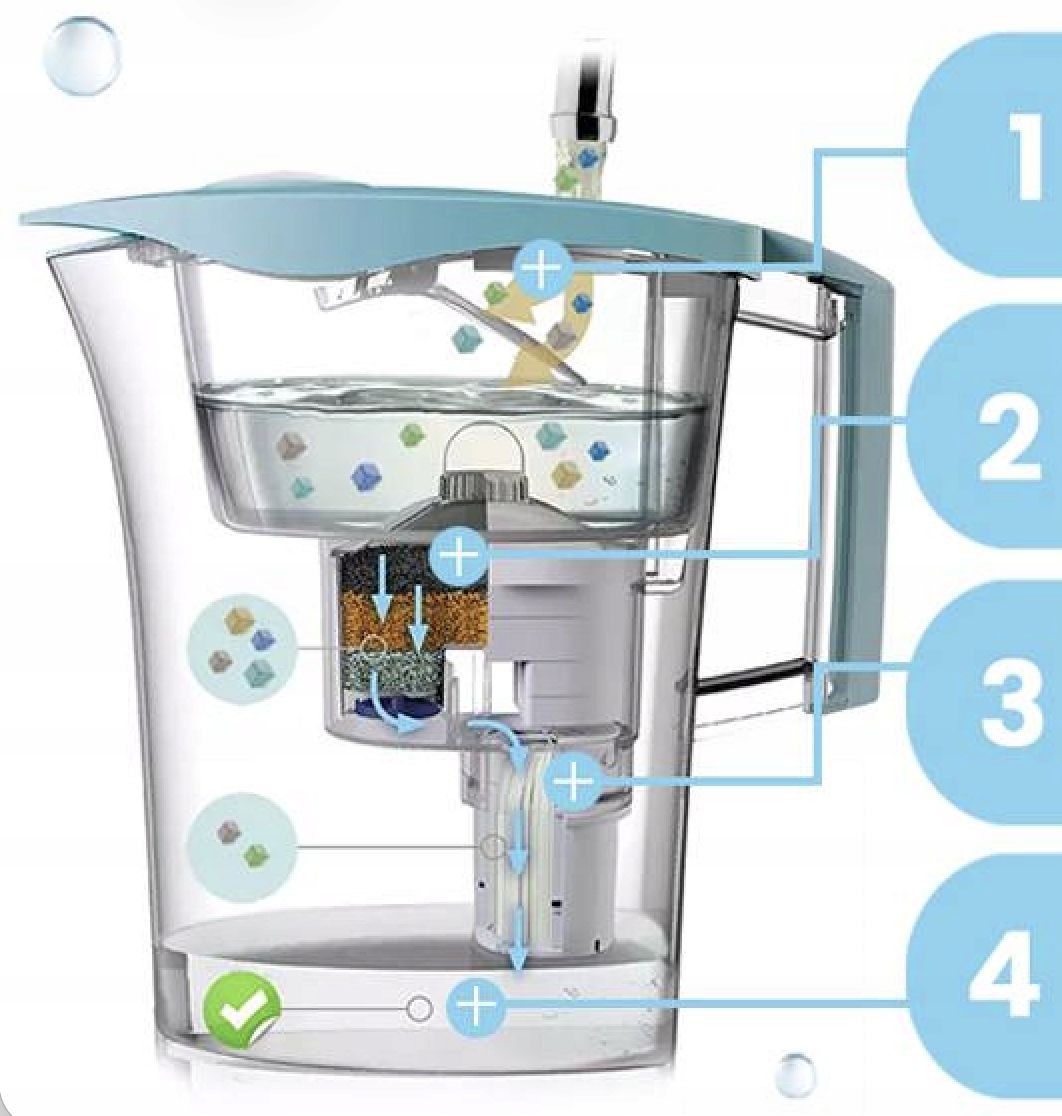 1
2
3
4